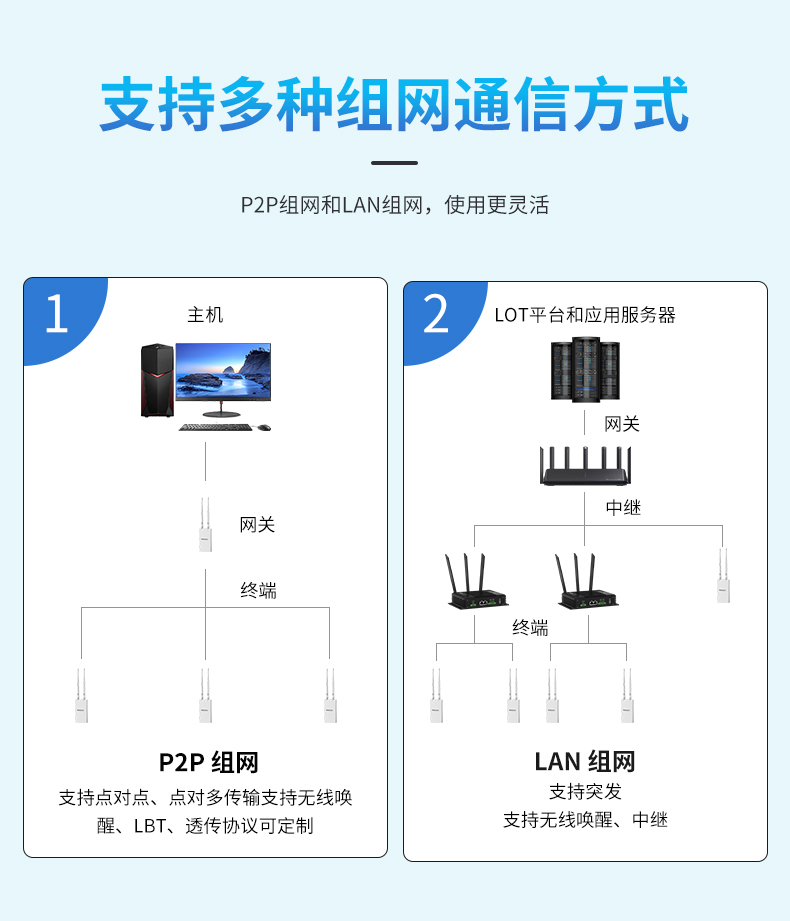 支持多种组网通信方式

P2P组网和LAN组网，使用更灵活

1

主机

网关

终端

P2P 组网

支持点对点、点对多传输支持无线唤醒、LBT、透传协议可定制

2

LOT平台和应用服务器

网关

中继

终端

LAN 组网

支持突发

支持无线唤醒、中继